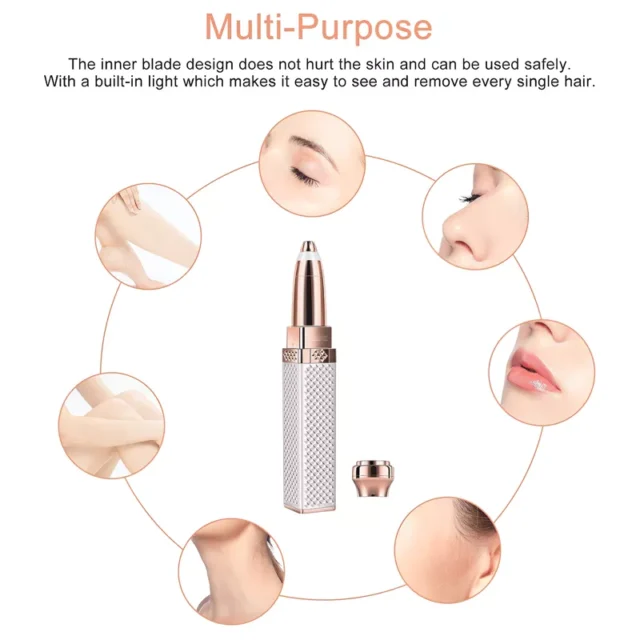 Multi-Purpose

The inner blade design does not hurt the skin and can be used safely. With a built-in light which makes it easy to see and remove every single hair.